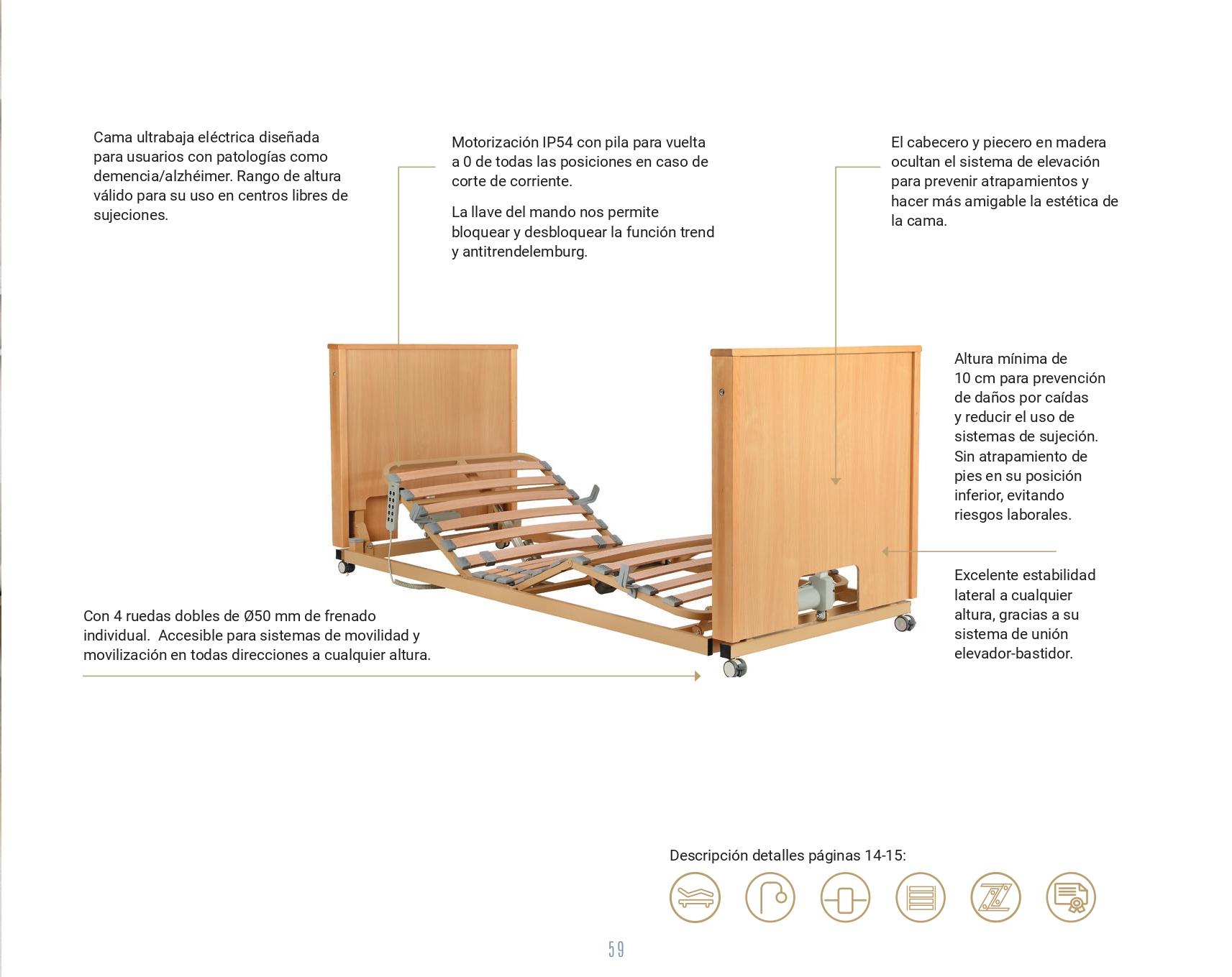 Cama ultrabaja eléctrica diseñada para usuarios con patologías como demencia/alzhéimer. Rango de altura válido para su uso en centros libres de sujeciones.

Motorización IP54 con pila para vuelta a 0 de todas las posiciones en caso de corte de corriente.

La llave del mando nos permite bloquear y desbloquear la función trend y antitrendelemburg.

El cabecero y piecero en madera ocultan el sistema de elevación para prevenir atrapamientos y hacer más amigable la estética de la cama.

Altura mínima de 10 cm para prevención de daños por caídas y reducir el uso de sistemas de sujeción. Sin atrapamiento de pies en su posición inferior, evitando riesgos laborales.

Excelente estabilidad lateral a cualquier altura, gracias a su sistema de unión elevador-bastidor.

Con 4 ruedas dobles de Ø50 mm de frenado individual. Accesible para sistemas de movilidad y movilización en todas direcciones a cualquier altura.

Descripción detalles páginas 14-15:

59