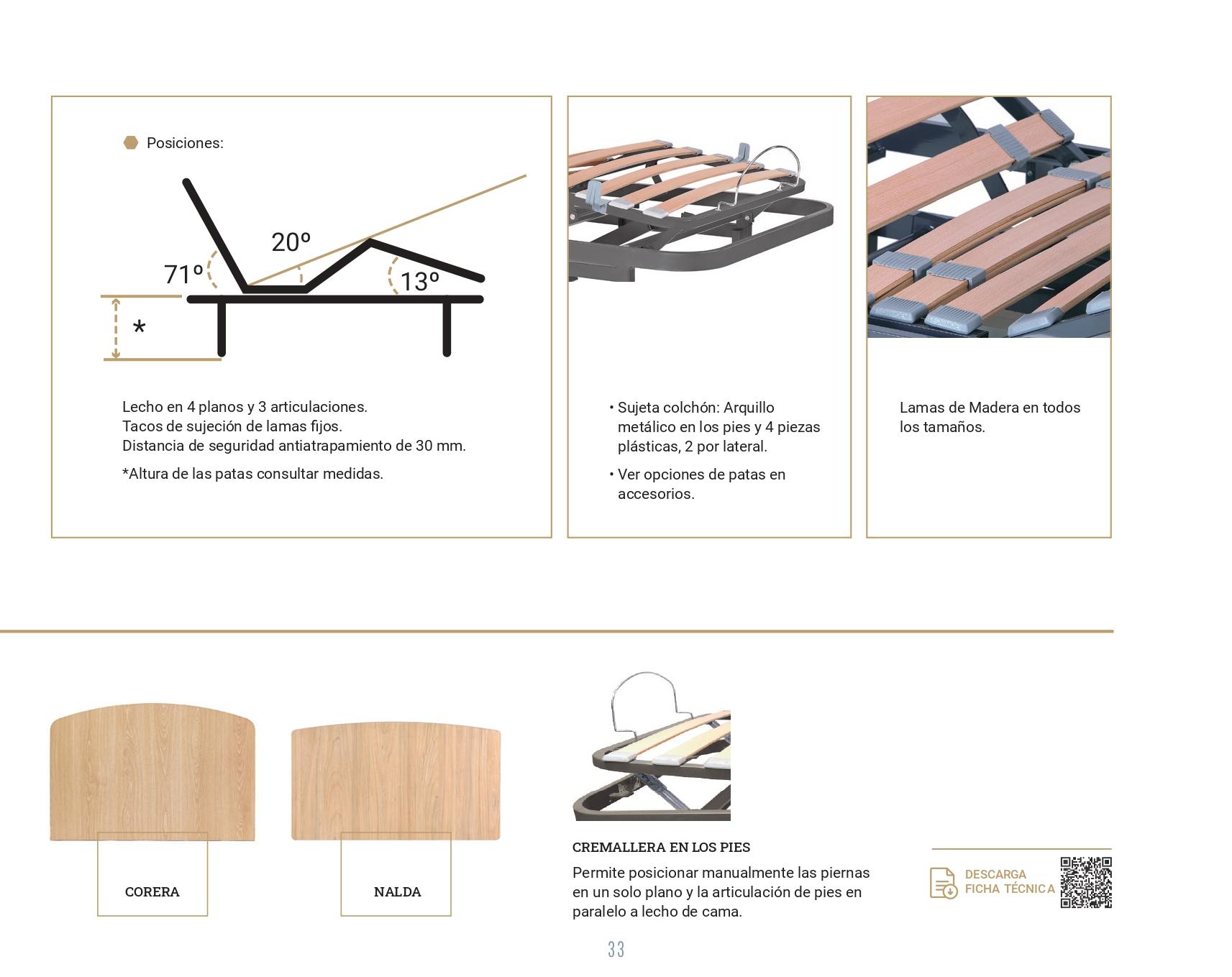 Posiciones:

20º

71º

13º

*

Lecho en 4 planos y 3 articulaciones.
Tacos de sujeción de lamas fijos.
Distancia de seguridad antiatrapamiento de 30 mm.

*Altura de las patas consultar medidas.

• Sujeta colchón: Arquillo metálico en los pies y 4 piezas plásticas, 2 por lateral.

• Ver opciones de patas en accesorios.

Lamas de Madera en todos los tamaños.

CORERA

NALDA

CREMALLERA EN LOS PIES

Permite posicionar manualmente las piernas en un solo plano y la articulación de pies en paralelo a lecho de cama.

DESCARGA FICHA TÉCNICA

33