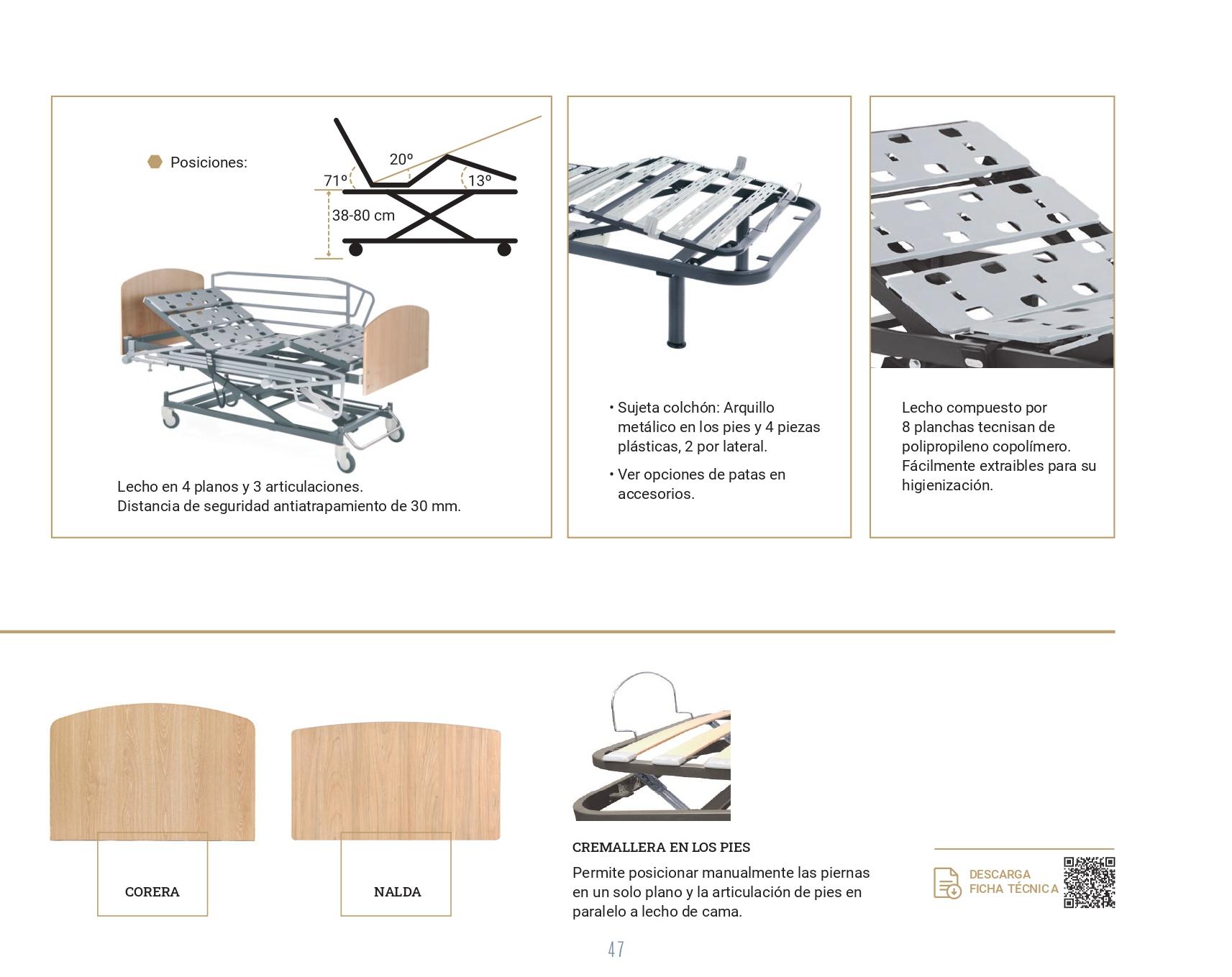 Posiciones:

20º
71º
13º
38-80 cm

Lecho en 4 planos y 3 articulaciones.
Distancia de seguridad antiatrapamiento de 30 mm.

• Sujeta colchón: Arquillo metálico en los pies y 4 piezas plásticas, 2 por lateral.

• Ver opciones de patas en accesorios.

Lecho compuesto por 8 planchas tecnisan de polipropileno copolímero. Fácilmente extraibles para su higienización.

CORERA

NALDA

CREMALLERA EN LOS PIES

Permite posicionar manualmente las piernas en un solo plano y la articulación de pies en paralelo a lecho de cama.

DESCARGA
FICHA TÉCNICA

47