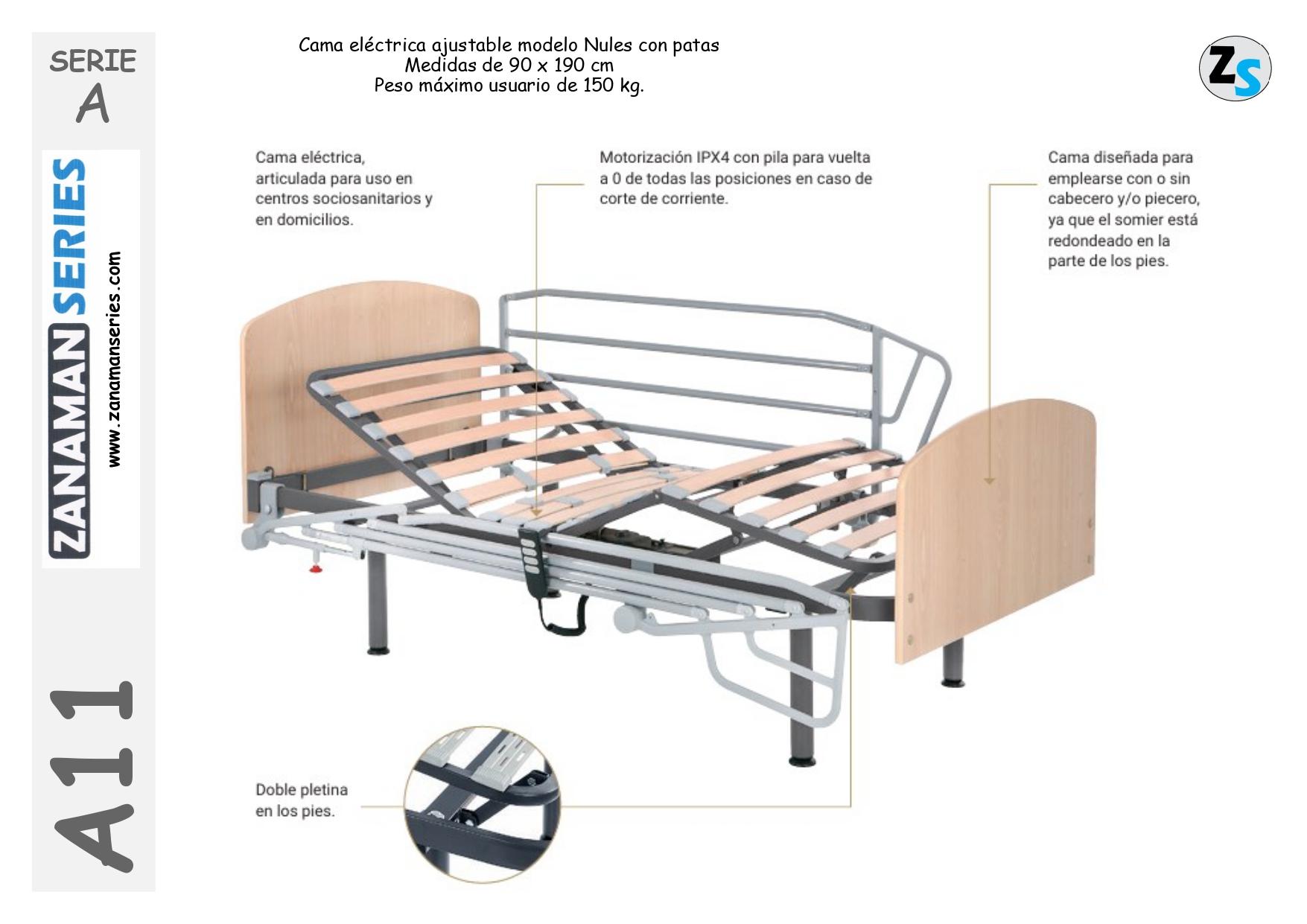 SERIE
A

ZANAMAN SERIES

www.zanamanseries.com

A11

Cama eléctrica ajustable modelo Nules con patas
Medidas de 90 x 190 cm
Peso máximo usuario de 150 kg.

ZS

Cama eléctrica, articulada para uso en centros sociosanitarios y en domicilios.

Motorización IPX4 con pila para vuelta a 0 de todas las posiciones en caso de corte de corriente.

Cama diseñada para emplearse con o sin cabecero y/o piecero, ya que el somier está redondeado en la parte de los pies.

Doble pletina en los pies.