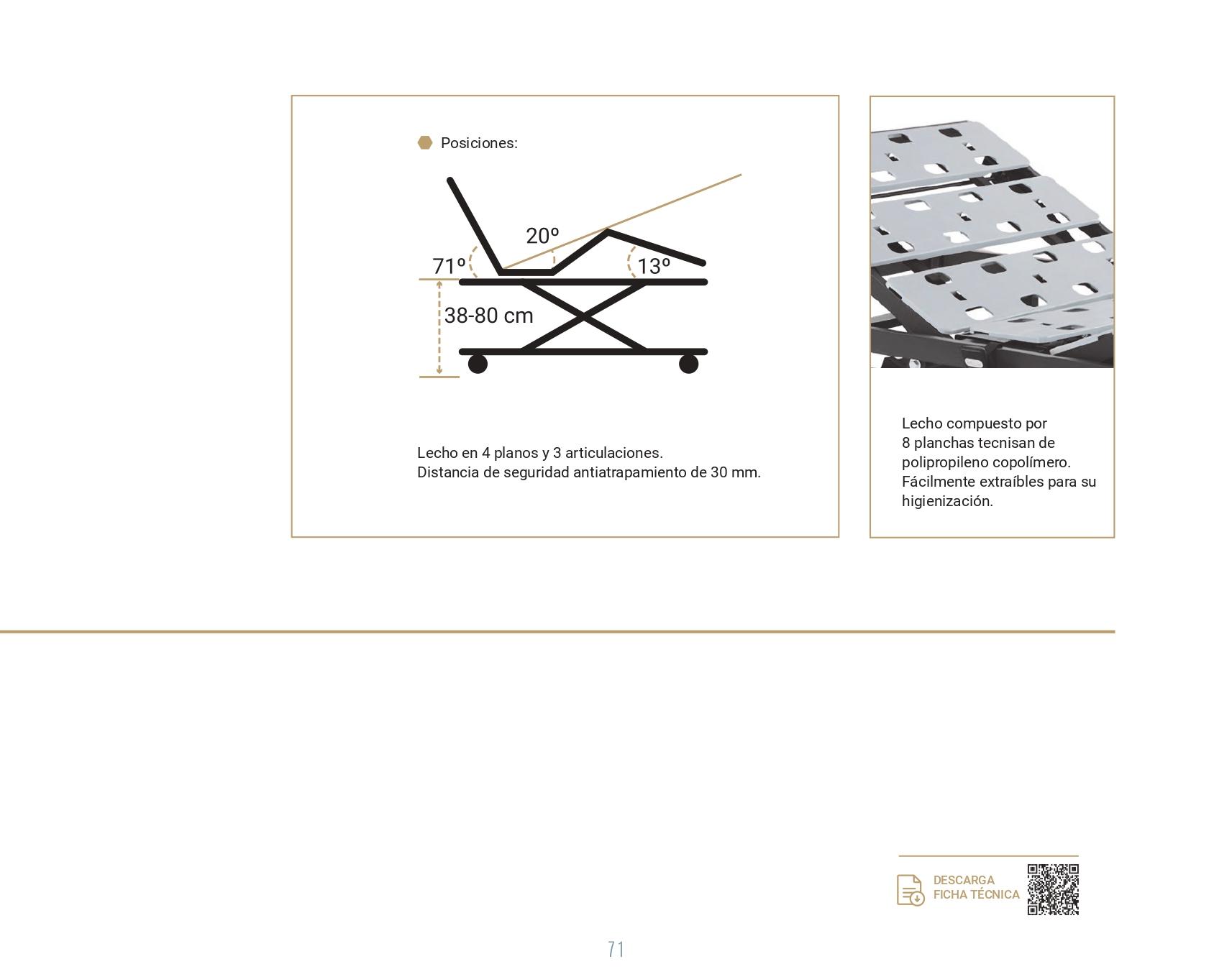 Posiciones:

20º

71º

13º

38-80 cm

Lecho en 4 planos y 3 articulaciones.
Distancia de seguridad antiatrapamiento de 30 mm.

Lecho compuesto por 8 planchas tecnisan de polipropileno copolímero. Fácilmente extraíbles para su higienización.

DESCARGA
FICHA TÉCNICA

71