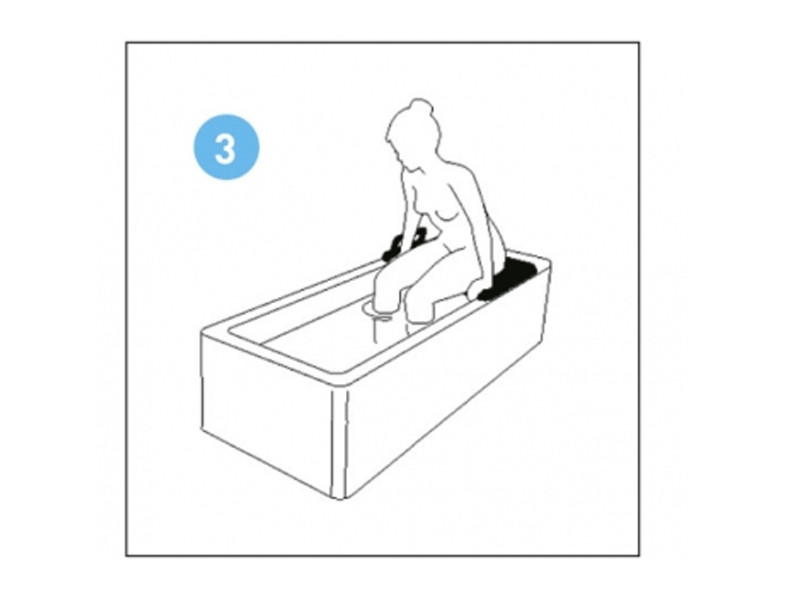 3