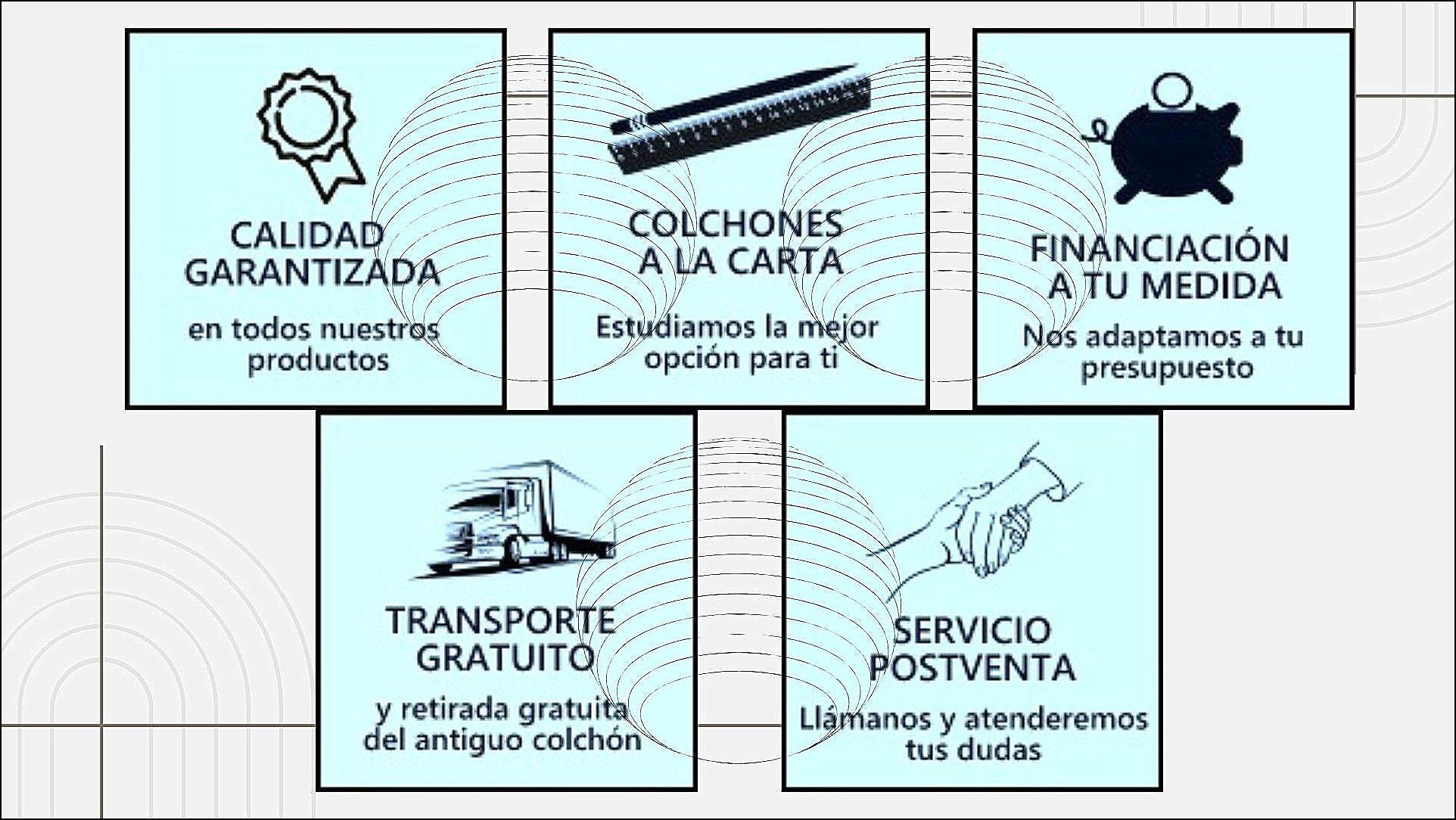 CALIDAD GARANTIZADA

en todos nuestros productos

COLCHONES A LA CARTA

Estudiamos la mejor opción para ti

FINANCIACIÓN A TU MEDIDA

Nos adaptamos a tu presupuesto

TRANSPORTE GRATUITO

y retirada gratuita del antiguo colchón

SERVICIO POSTVENTA

Llámanos y atenderemos tus dudas