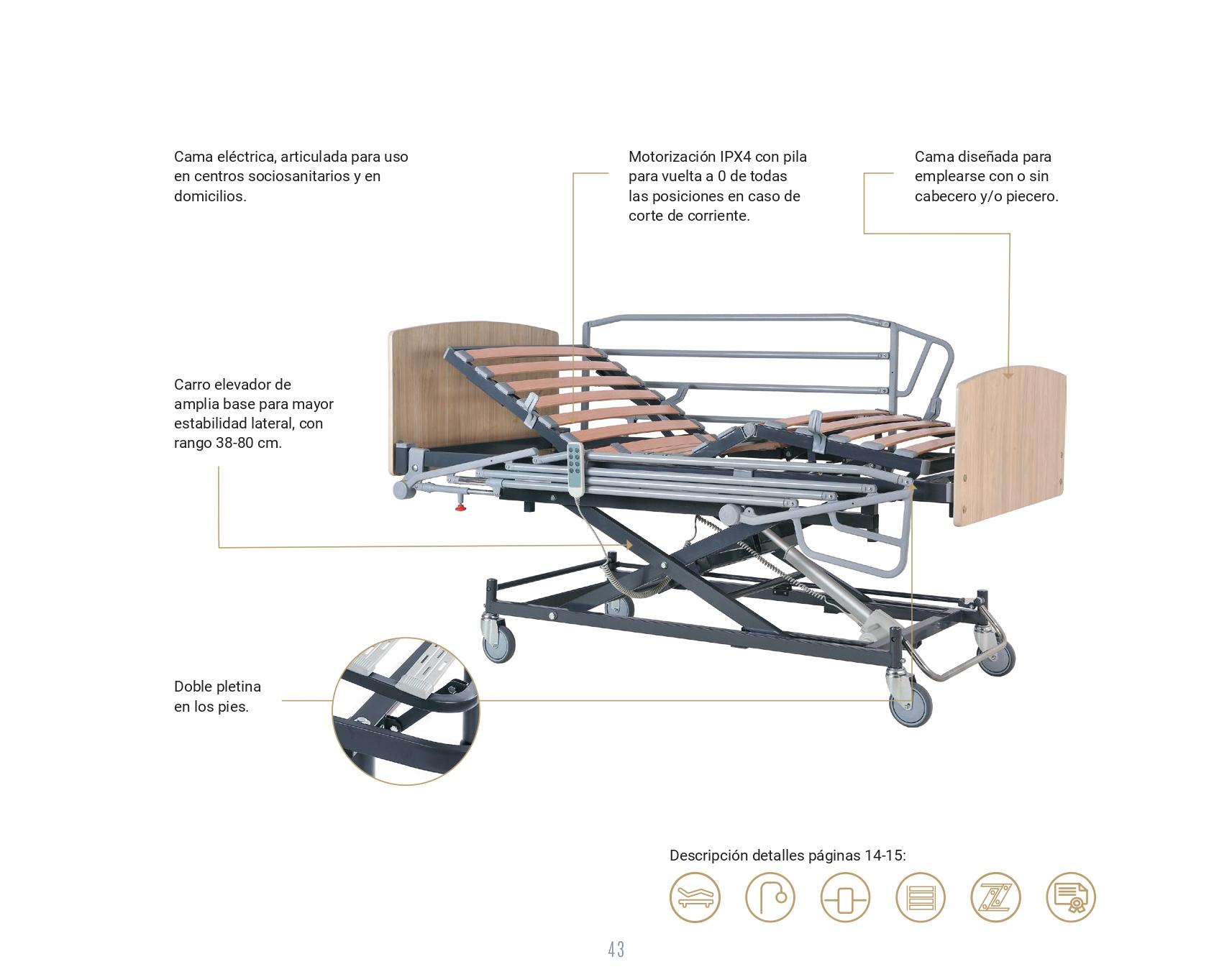 Cama eléctrica, articulada para uso en centros sociosanitarios y en domicilios.

Motorización IPX4 con pila para vuelta a 0 de todas las posiciones en caso de corte de corriente.

Cama diseñada para emplearse con o sin cabecero y/o piecero.

Carro elevador de amplia base para mayor estabilidad lateral, con rango 38-80 cm.

Doble pletina en los pies.

Descripción detalles páginas 14-15:

43