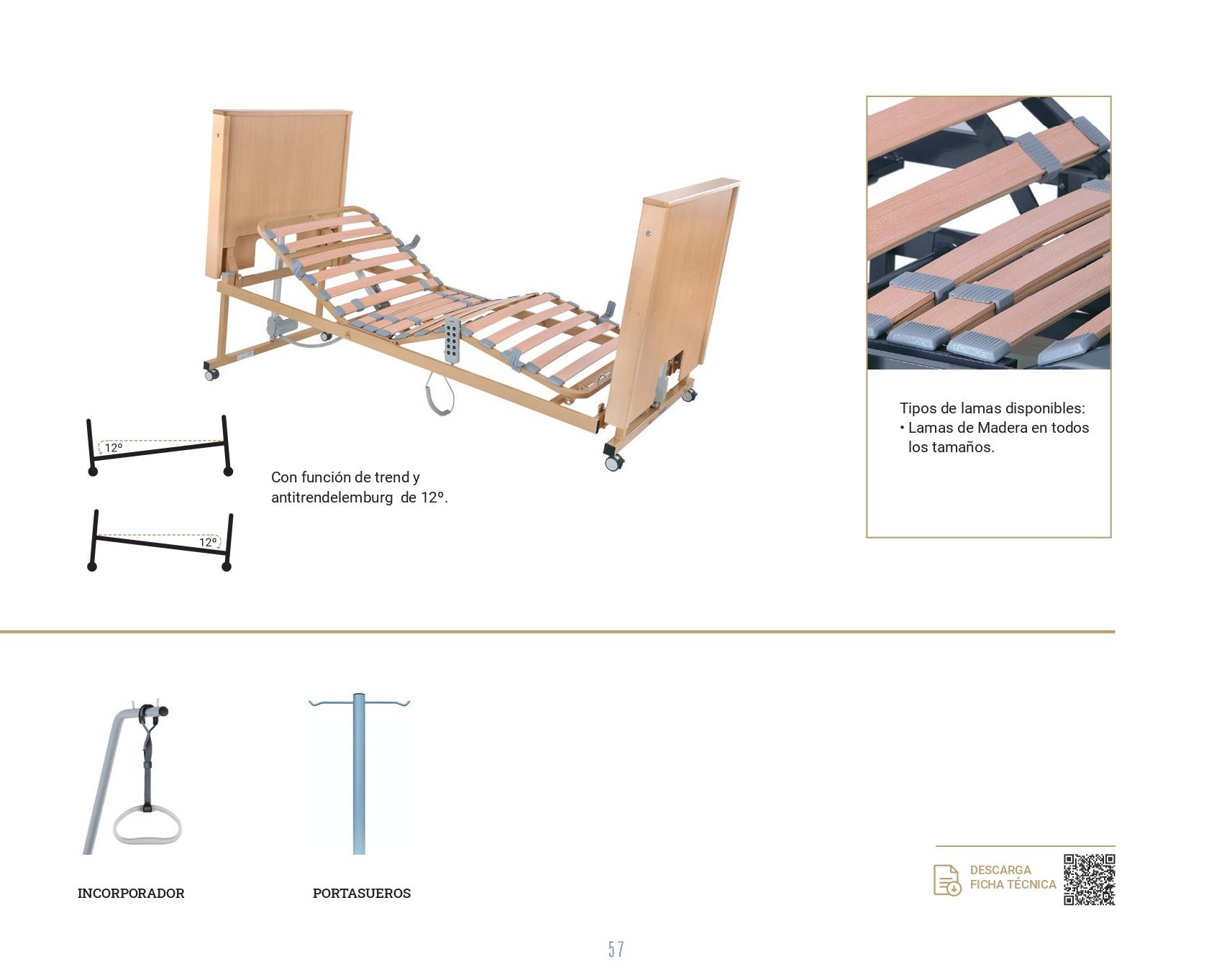 12º

12º

Con función de trend y antitrendelemburg de 12º.

Tipos de lamas disponibles:
• Lamas de Madera en todos los tamaños.

INCORPORADOR

PORTASUEROS

DESCARGA
FICHA TÉCNICA

57