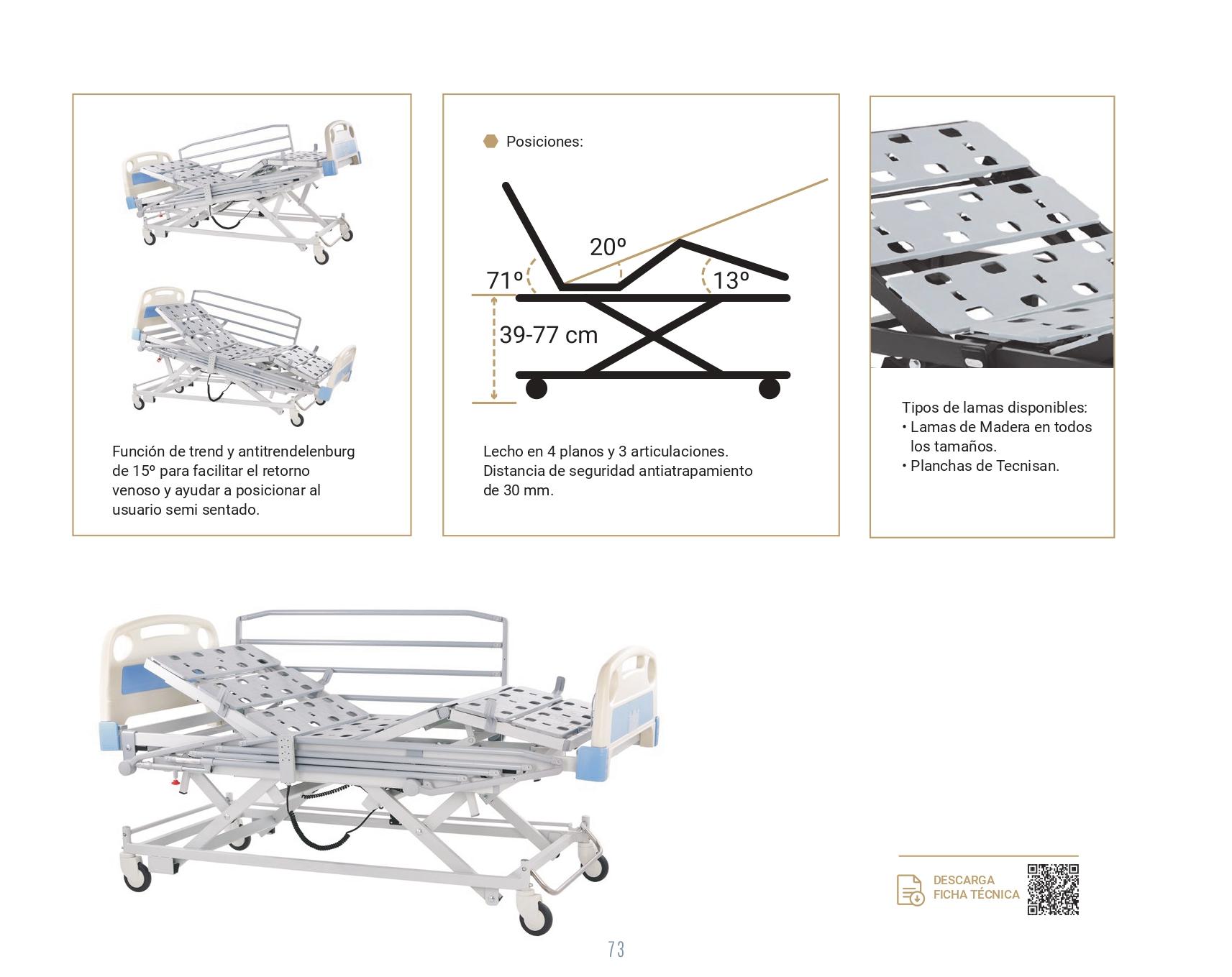 Función de trend y antitrendelenburg de 15º para facilitar el retorno venoso y ayudar a posicionar al usuario semi sentado.

Posiciones:

20º

71º

13º

39-77 cm

Lecho en 4 planos y 3 articulaciones. Distancia de seguridad antiatrapamiento de 30 mm.

Tipos de lamas disponibles:
• Lamas de Madera en todos los tamaños.
• Planchas de Tecnisan.

DESCARGA
FICHA TÉCNICA

73